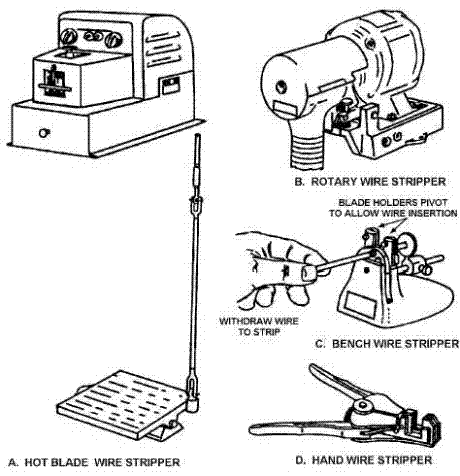 B. ROTARY WIRE STRIPPER

BLADE HOLDERS PIVOT TO ALLOW WIRE INSERTION

WITHDRAW WIRE TO STRIP

C. BENCH WIRE STRIPPER

A. HOT BLADE WIRE STRIPPER

D. HAND WIRE STRIPPER